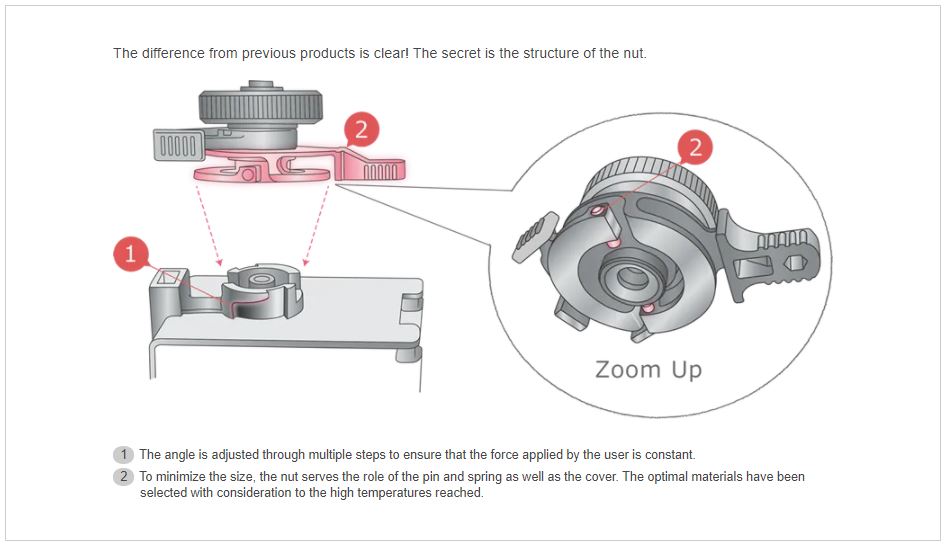 The difference from previous products is clear! The secret is the structure of the nut.

2

1

2

Zoom Up

1 The angle is adjusted through multiple steps to ensure that the force applied by the user is constant.

2 To minimize the size, the nut serves the role of the pin and spring as well as the cover. The optimal materials have been selected with consideration to the high temperatures reached.